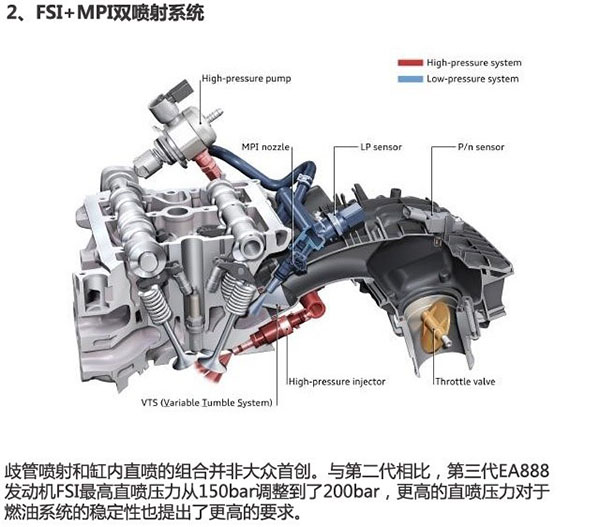 2、FSI+MPI双喷射系统

High-pressure system
Low-pressure system

High-pressure pump

MPI nozzle

LP sensor

P/n sensor

High-pressure injector

Throttle valve

VTS (Variable Tumble System)

歧管喷射和缸内直喷的组合并非大众首创。与第二代相比，第三代EA888发动机FSI最高直喷压力从150bar调整到了200bar，更高的直喷压力对于燃油系统的稳定性也提出了更高的要求。