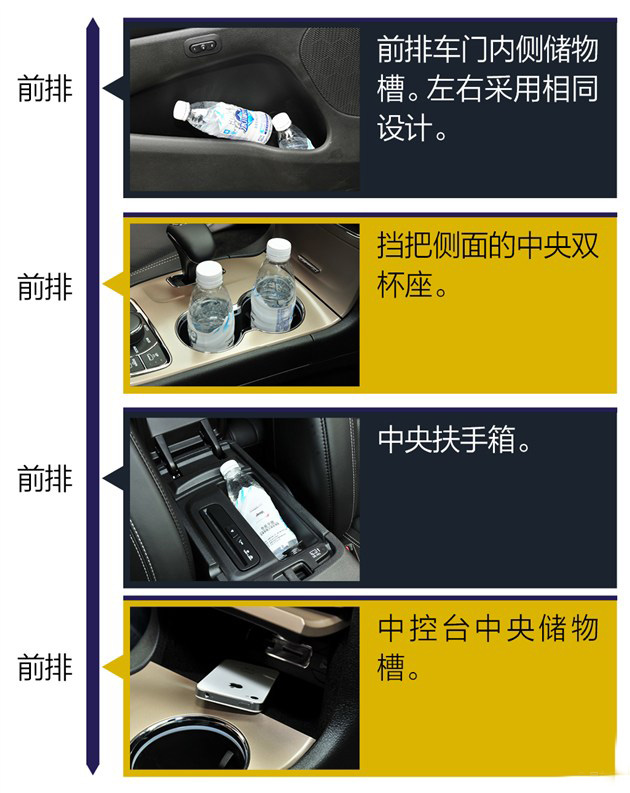 前排

前排车门内侧储物槽。左右采用相同设计。

前排

挡把侧面的中央双杯座。

前排

中央扶手箱。

前排

中控台中央储物槽。