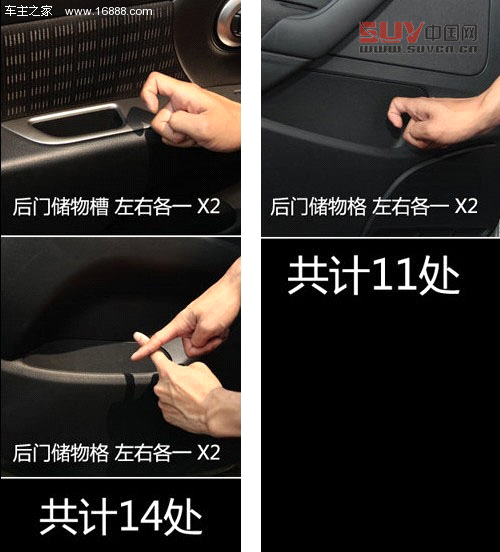 车主之家 www.16888.com

后门储物槽 左右各一 X2

后门储物格 左右各一 X2

共计14处

SUV中国网
www.suvcn.cn

后门储物格 左右各一 X2

共计11处