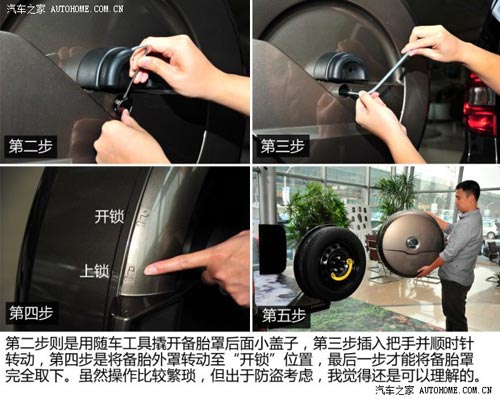 汽车之家 AUTOHOME.COM.CN

第二步

第三步

开锁

上锁

第四步

第五步

第二步则是用随车工具撬开备胎罩后面小盖子，第三步插入把手并顺时针转动，第四步是将备胎外罩转动至“开锁”位置，最后一步才能将备胎罩完全取下。虽然操作比较繁琐，但出于防盗考虑，我觉得还是可以理解的。

汽车之家 AUTOHOME.COM.CN