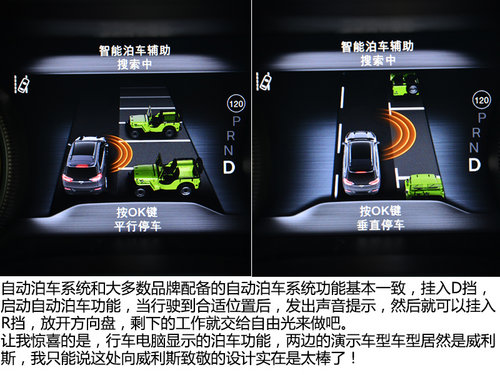 智能泊车辅助
搜索中

120
P
R
N
D

按OK键
平行停车

智能泊车辅助
搜索中

120
P
R
N
D

按OK键
垂直停车

自动泊车系统和大多数品牌配备的自动泊车系统功能基本一致，挂入D挡，启动自动泊车功能，当行驶到合适位置后，发出声音提示，然后就可以挂入R挡，放开方向盘，剩下的工作就交给自由光来做吧。
让我惊喜的是，行车电脑显示的泊车功能，两边的演示车型车型居然是威利斯，我只能说这处向威利斯致敬的设计实在是太棒了！