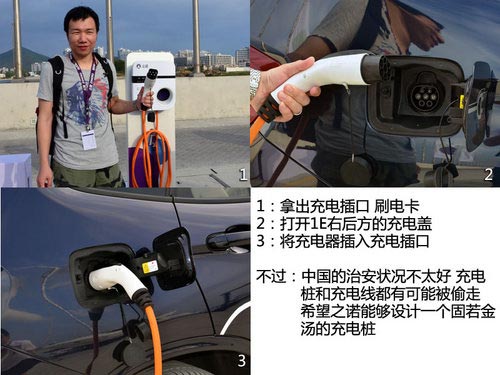 1

2

3

1：拿出充电插口 刷电卡
2：打开1E右后方的充电盖
3：将充电器插入充电插口

不过：中国的治安状况不太好 充电桩和充电线都有可能被偷走 希望之诺能够设计一个固若金汤的充电桩